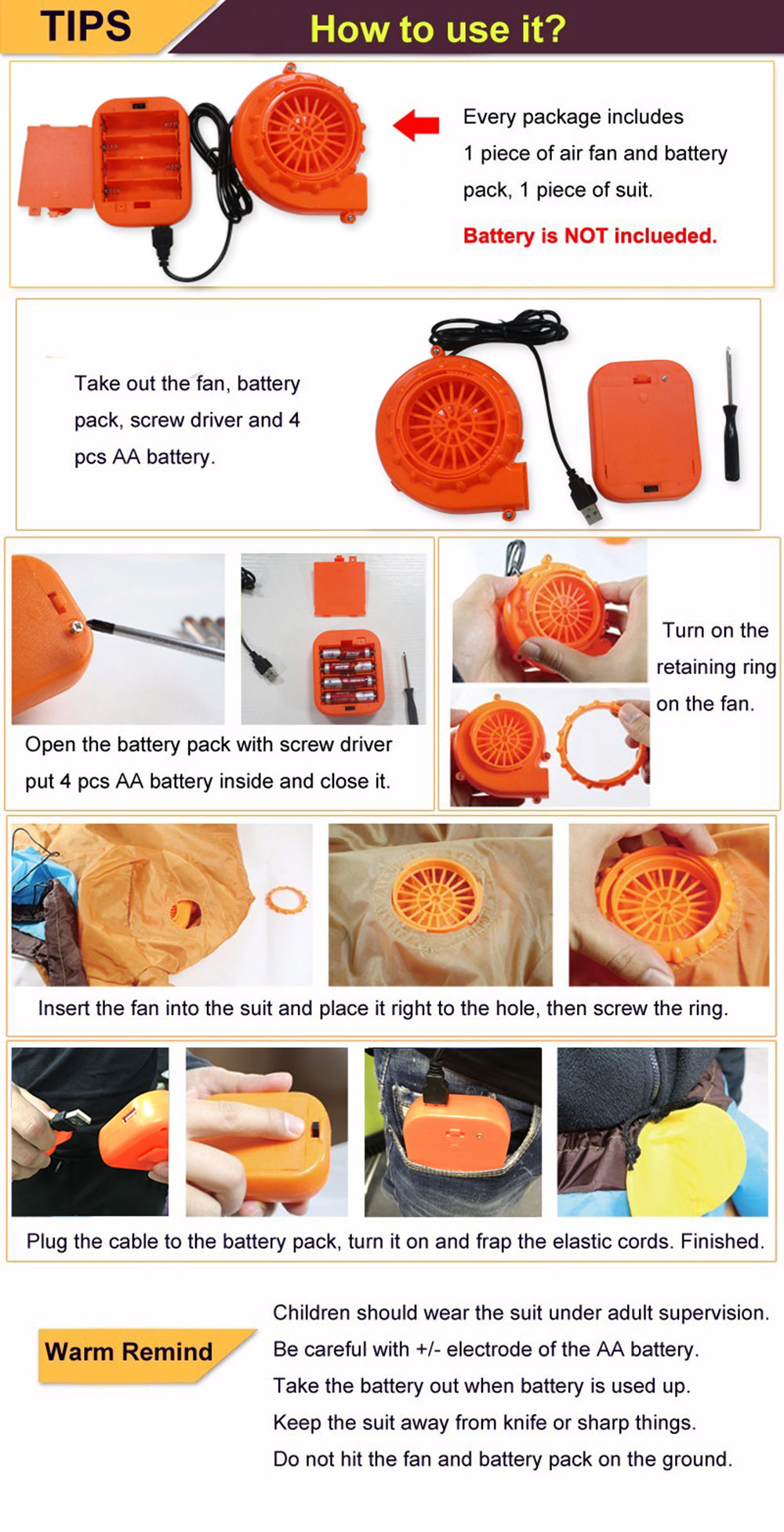 TIPS

How to use it?

Every package includes 1 piece of air fan and battery pack, 1 piece of suit.

Battery is NOT inclueded.

Take out the fan, battery pack, screw driver and 4 pcs AA battery.

Open the battery pack with screw driver put 4 pcs AA battery inside and close it.

Turn on the retaining ring on the fan.

Insert the fan into the suit and place it right to the hole, then screw the ring.

Plug the cable to the battery pack, turn it on and frap the elastic cords. Finished.

Warm Remind

Children should wear the suit under adult supervision.
Be careful with +/- electrode of the AA battery.
Take the battery out when battery is used up.
Keep the suit away from knife or sharp things.
Do not hit the fan and battery pack on the ground.